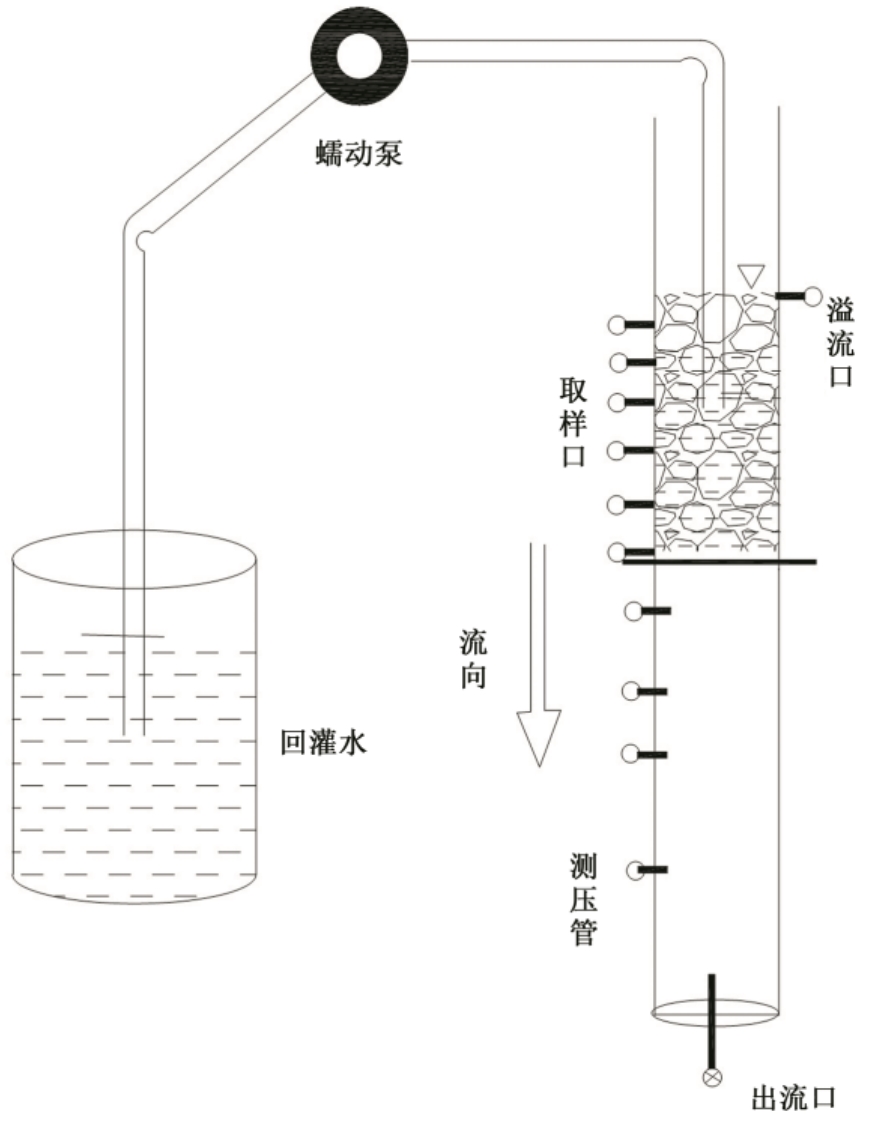 蠕动泵

溢流口

取样口

流向

回灌水

测压管

出流口